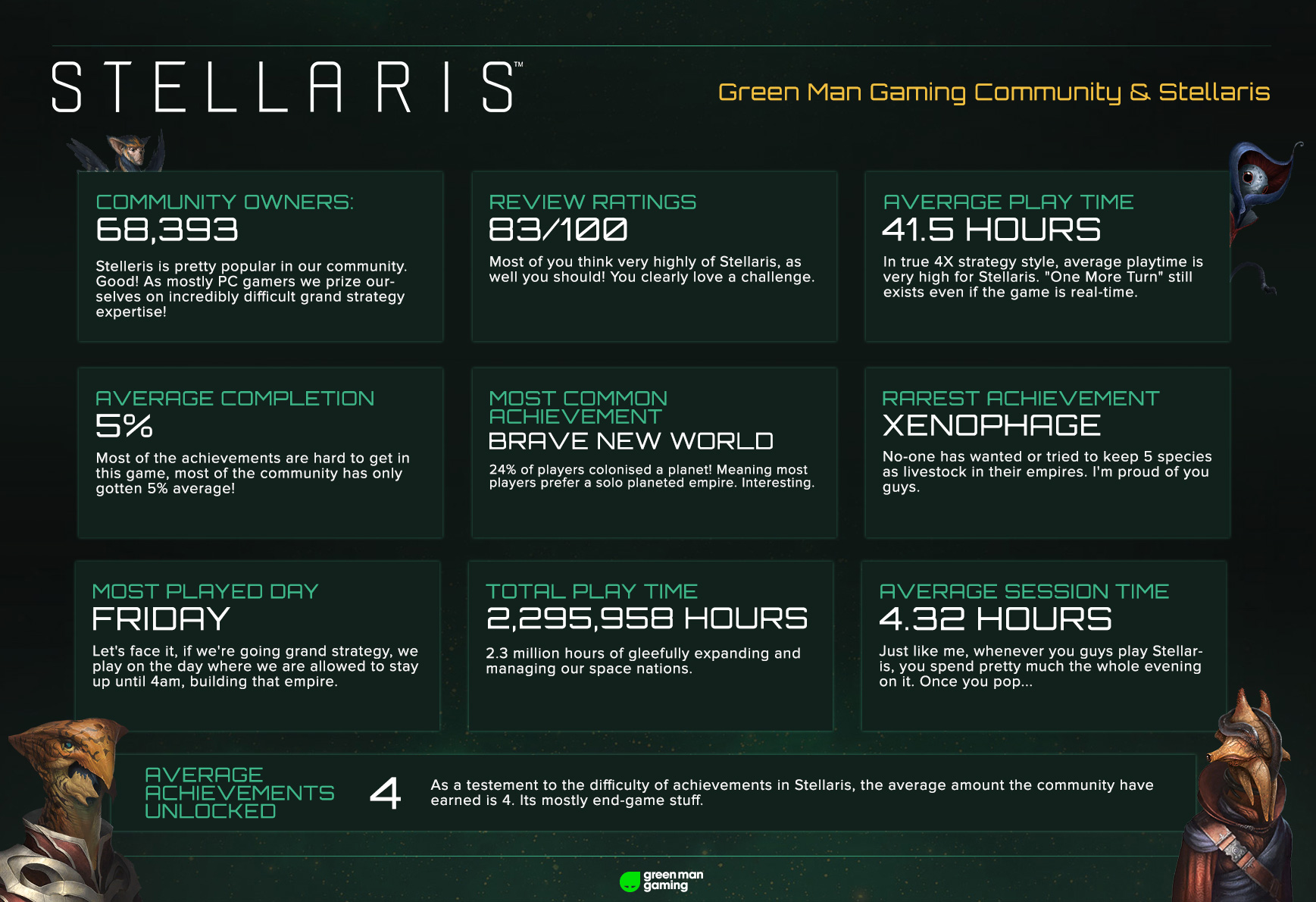 STELLARIS™

Green Man Gaming Community & Stellaris

COMMUNITY OWNERS:
68,393

Stelleris is pretty popular in our community. Good! As mostly PC gamers we prize ourselves on incredibly difficult grand strategy expertise!

REVIEW RATINGS
83/100

Most of you think very highly of Stellaris, as well you should! You clearly love a challenge.

AVERAGE PLAY TIME
41.5 HOURS

In true 4X strategy style, average playtime is very high for Stellaris. "One More Turn" still exists even if the game is real-time.

AVERAGE COMPLETION
5%

Most of the achievements are hard to get in this game, most of the community has only gotten 5% average!

MOST COMMON ACHIEVEMENT
BRAVE NEW WORLD

24% of players colonised a planet! Meaning most players prefer a solo planeted empire. Interesting.

RAREST ACHIEVEMENT
XENOPHAGE

No-one has wanted or tried to keep 5 species as livestock in their empires. I'm proud of you guys.

MOST PLAYED DAY
FRIDAY

Let's face it, if we're going grand strategy, we play on the day where we are allowed to stay up until 4am, building that empire.

TOTAL PLAY TIME
2,295,958 HOURS

2.3 million hours of gleefully expanding and managing our space nations.

AVERAGE SESSION TIME
4.32 HOURS

Just like me, whenever you guys play Stellaris, you spend pretty much the whole evening on it. Once you pop...

AVERAGE ACHIEVEMENTS UNLOCKED
4
As a testement to the difficulty of achievements in Stellaris, the average amount the community have earned is 4. Its mostly end-game stuff.

green man gaming