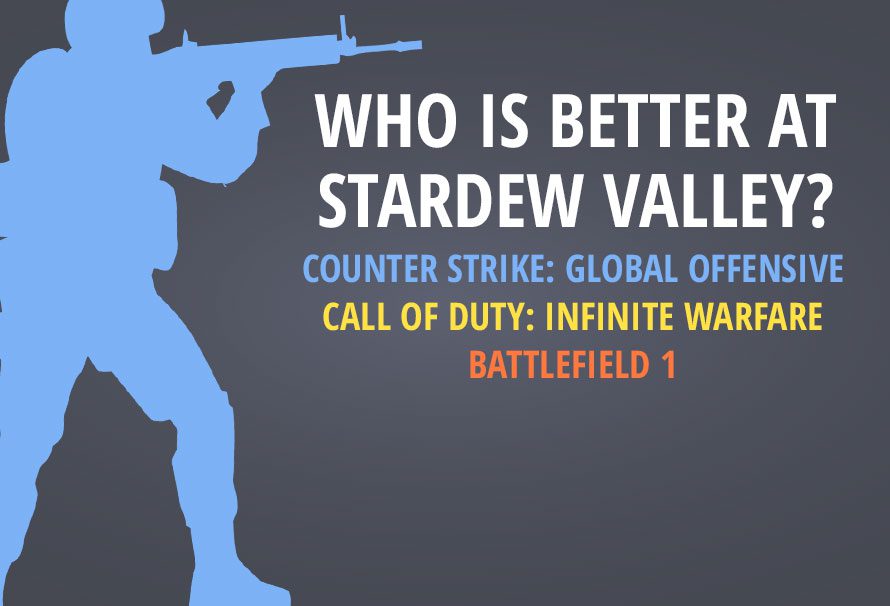 WHO IS BETTER AT STARDEW VALLEY?

COUNTER STRIKE: GLOBAL OFFENSIVE

CALL OF DUTY: INFINITE WARFARE

BATTLEFIELD 1